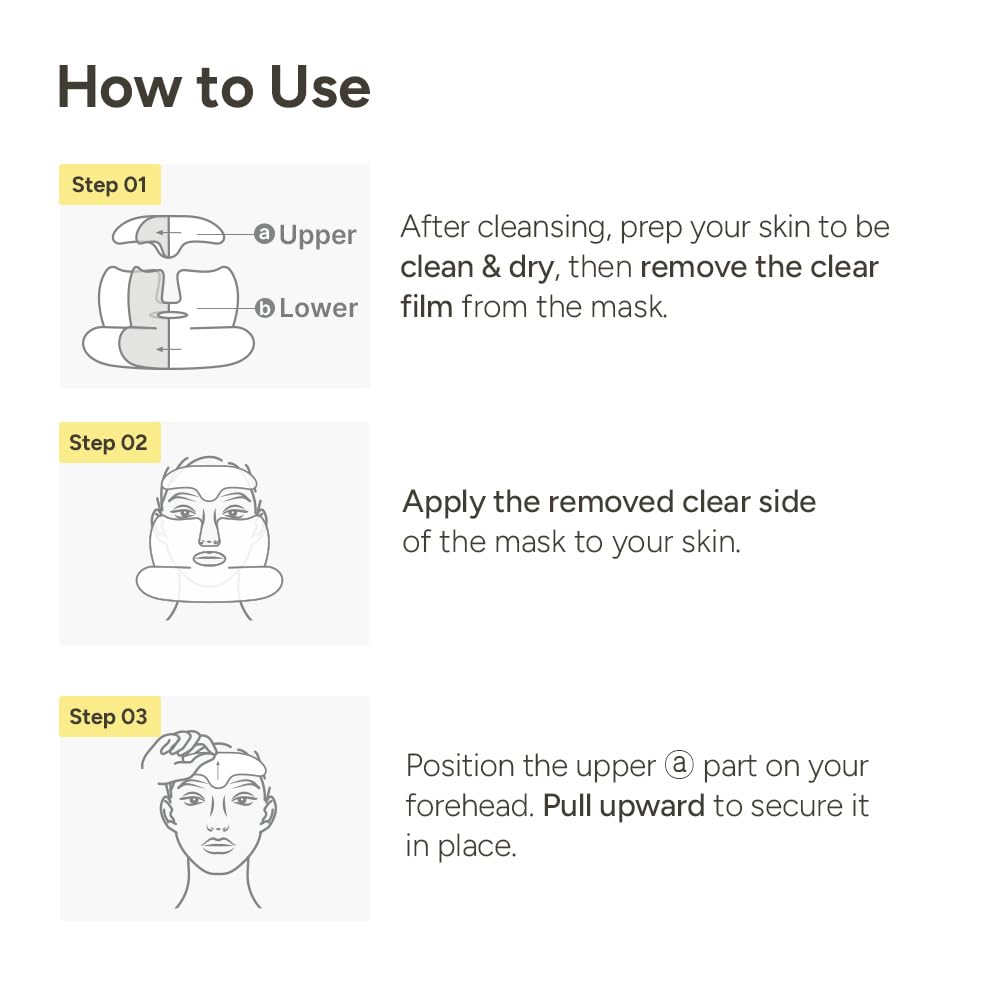 How to Use

Step 01

ⓐ Upper

ⓑ Lower

After cleansing, prep your skin to be clean & dry, then remove the clear film from the mask.

Step 02

Apply the removed clear side of the mask to your skin.

Step 03

Position the upper ⓐ part on your forehead. Pull upward to secure it in place.